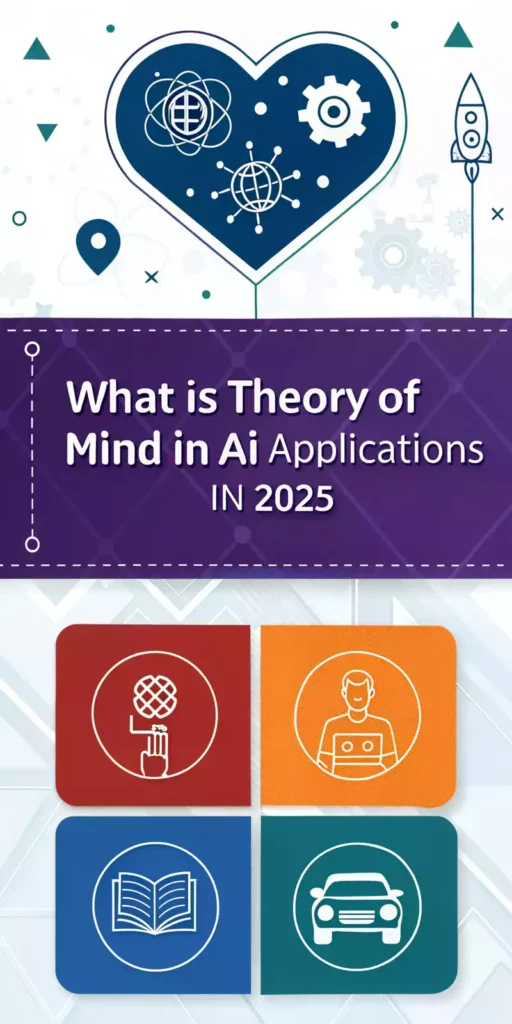 What is Theory of Mind in Ai Applications IN 2025